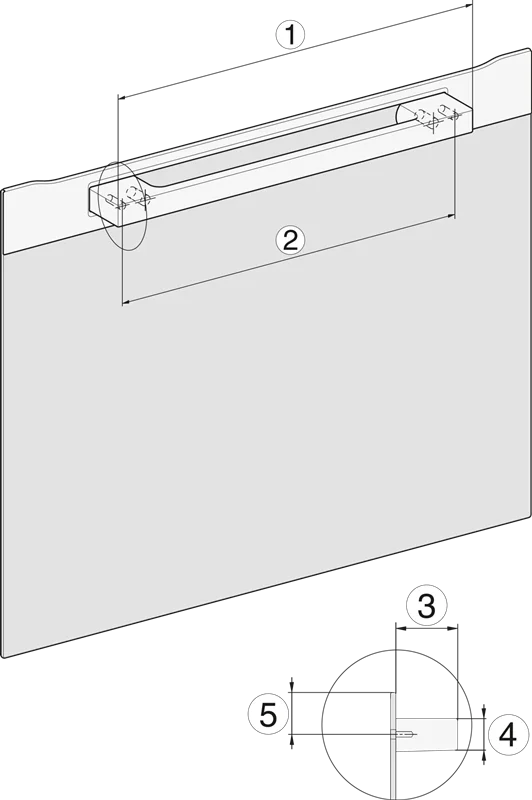 1
2
3
5
4